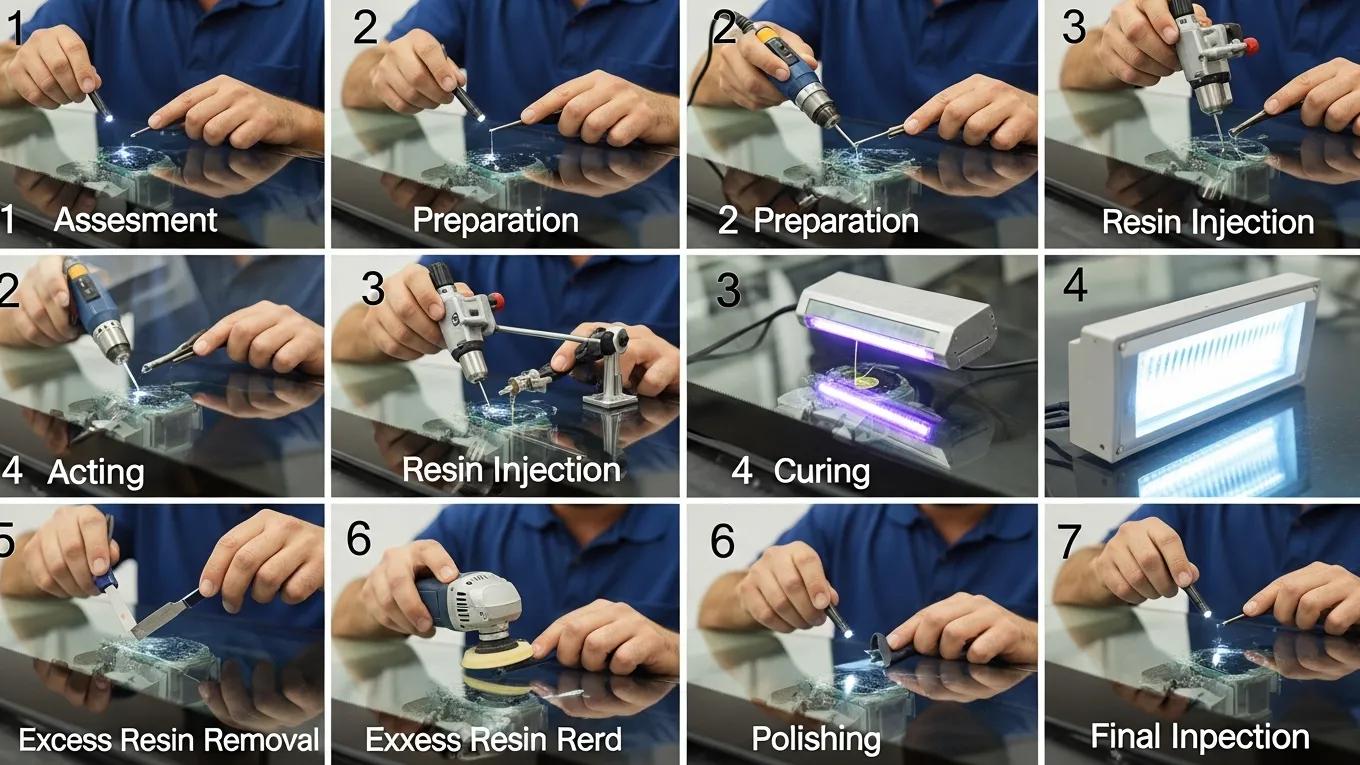 1
1 Assesment

2
Preparation

2
2 Preparation

3
Resin Injection

2
4 Acting

3
Resin Injection

3
4 Curing

4

5
Excess Resin Removal

6
Exxess Resin Rerd

6
Polishing

7
Final Inpection